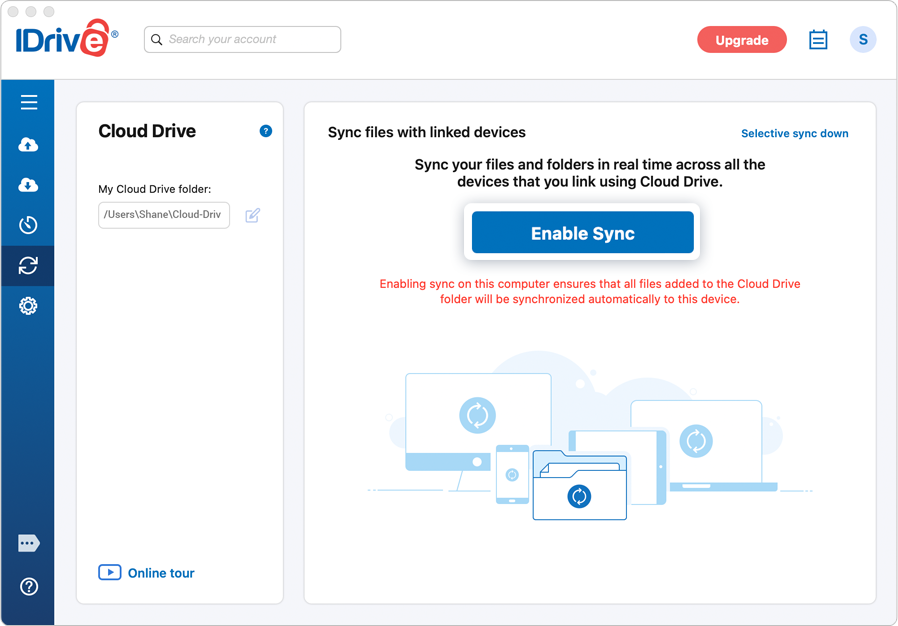 IDrive®

Search your account

Upgrade

S

Cloud Drive

?

My Cloud Drive folder:

/Users\Shane\Cloud-Driv

Online tour

Sync files with linked devices

Selective sync down

Sync your files and folders in real time across all the devices that you link using Cloud Drive.

Enable Sync

Enabling sync on this computer ensures that all files added to the Cloud Drive folder will be synchronized automatically to this device.